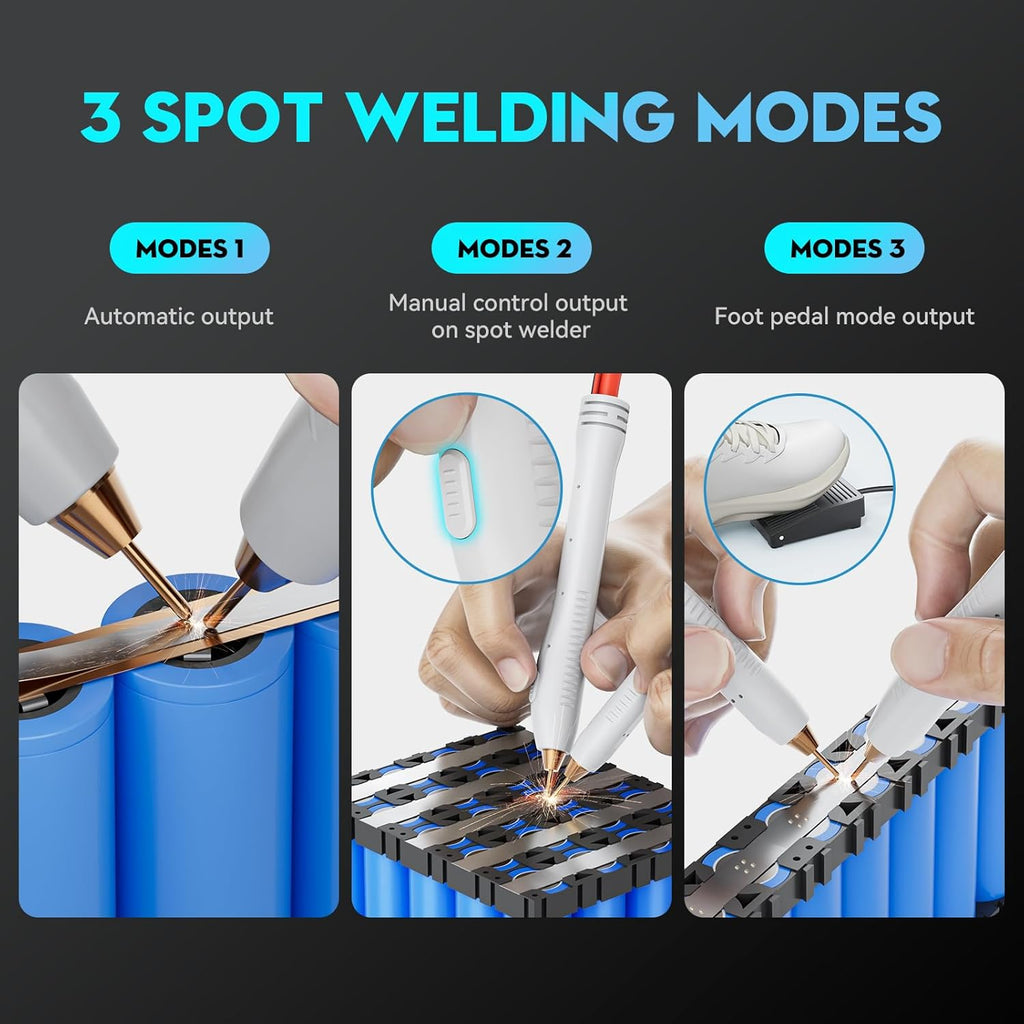 3 SPOT WELDING MODES

MODES 1

Automatic output

MODES 2

Manual control output on spot welder

MODES 3

Foot pedal mode output